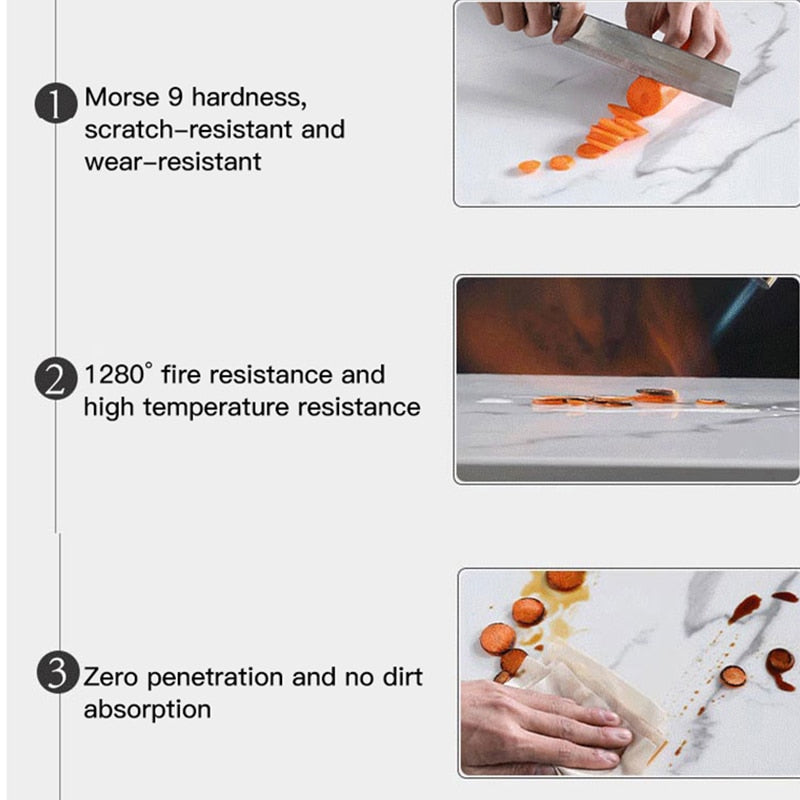 1 Morse 9 hardness, scratch-resistant and wear-resistant

2 1280° fire resistance and high temperature resistance

3 Zero penetration and no dirt absorption